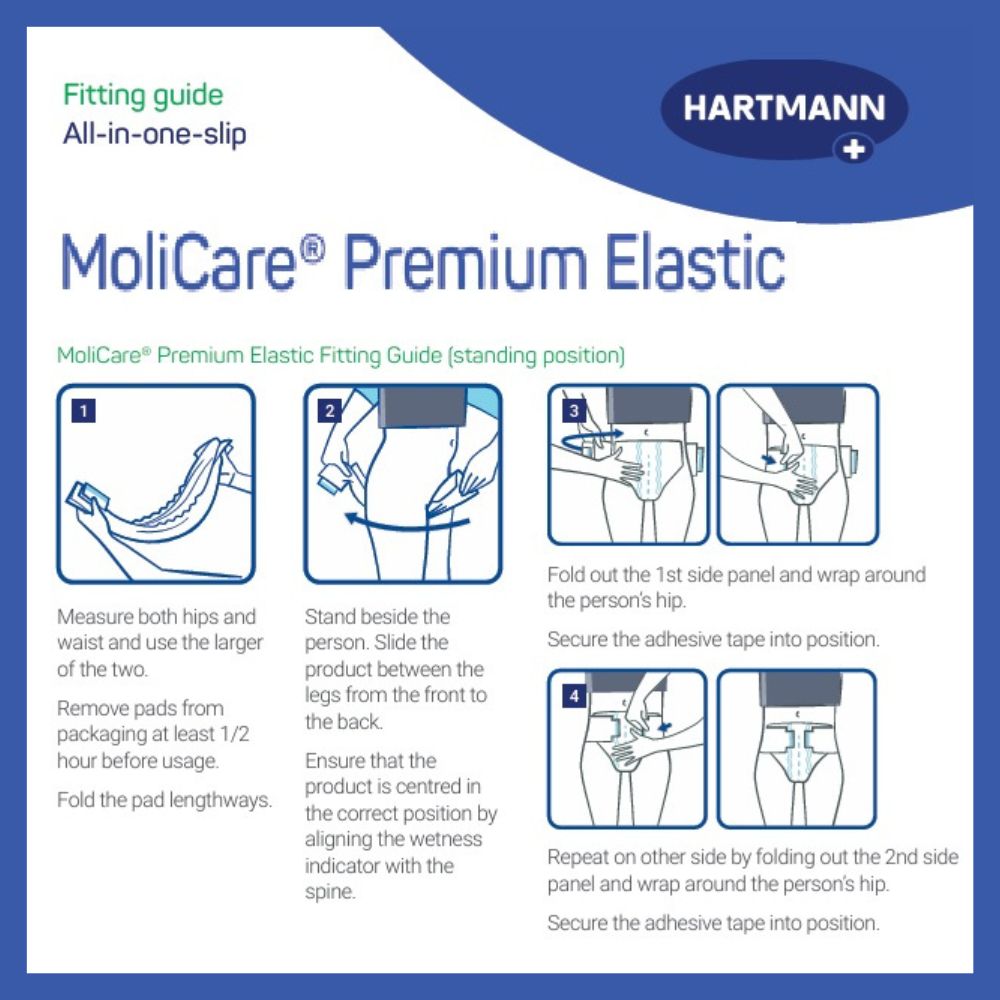 Fitting guide
All-in-one-slip

HARTMANN

MoliCare® Premium Elastic

MoliCare® Premium Elastic Fitting Guide (standing position)

1

Measure both hips and waist and use the larger of the two.

Remove pads from packaging at least 1/2 hour before usage.

Fold the pad lengthways.

2

Stand beside the person. Slide the product between the legs from the front to the back.

Ensure that the product is centred in the correct position by aligning the wetness indicator with the spine.

3

Fold out the 1st side panel and wrap around the person's hip.

Secure the adhesive tape into position.

4

Repeat on other side by folding out the 2nd side panel and wrap around the person's hip.

Secure the adhesive tape into position.